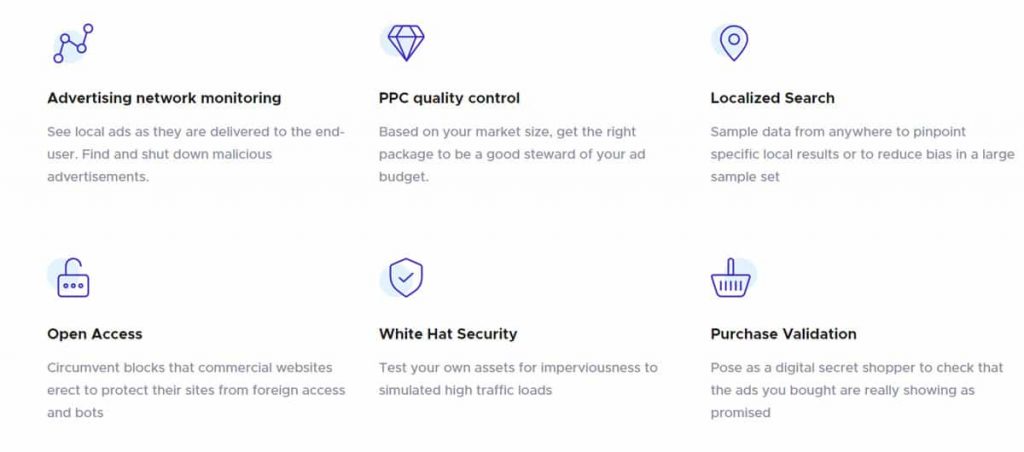 Advertising network monitoring

See local ads as they are delivered to the end-user. Find and shut down malicious advertisements.

PPC quality control

Based on your market size, get the right package to be a good steward of your ad budget.

Localized Search

Sample data from anywhere to pinpoint specific local results or to reduce bias in a large sample set

Open Access

Circumvent blocks that commercial websites erect to protect their sites from foreign access and bots

White Hat Security

Test your own assets for imperviousness to simulated high traffic loads

Purchase Validation

Pose as a digital secret shopper to check that the ads you bought are really showing as promised