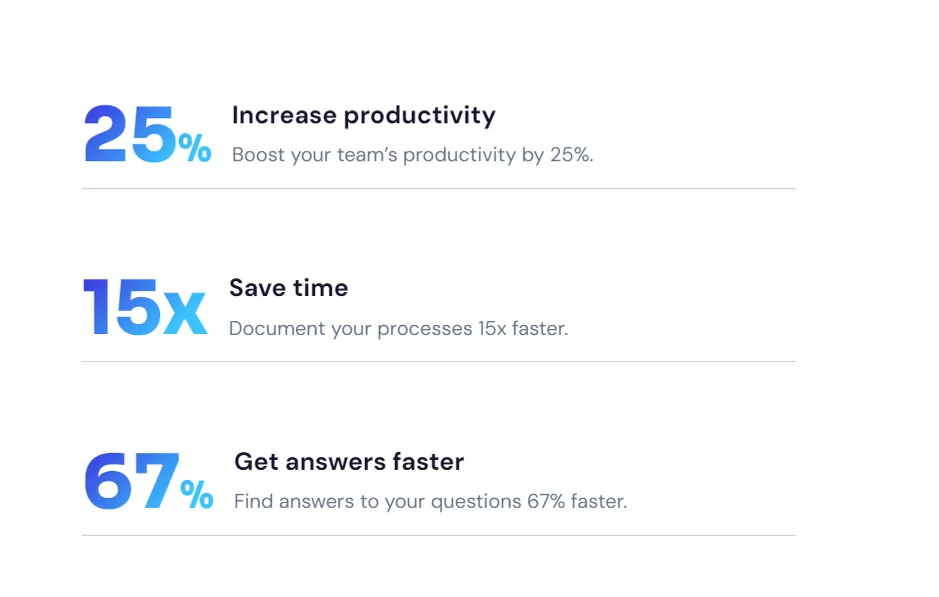 25%
Increase productivity
Boost your team's productivity by 25%.

15x
Save time
Document your processes 15x faster.

67%
Get answers faster
Find answers to your questions 67% faster.