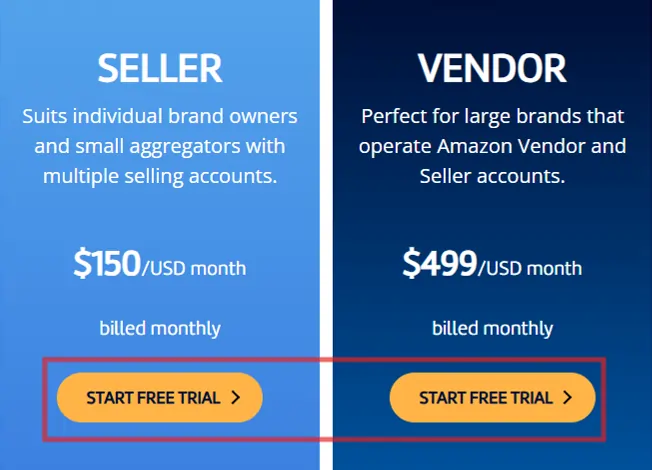 SELLER

Suits individual brand owners and small aggregators with multiple selling accounts.

$150/USD month

billed monthly

START FREE TRIAL >

VENDOR

Perfect for large brands that operate Amazon Vendor and Seller accounts.

$499/USD month

billed monthly

START FREE TRIAL >